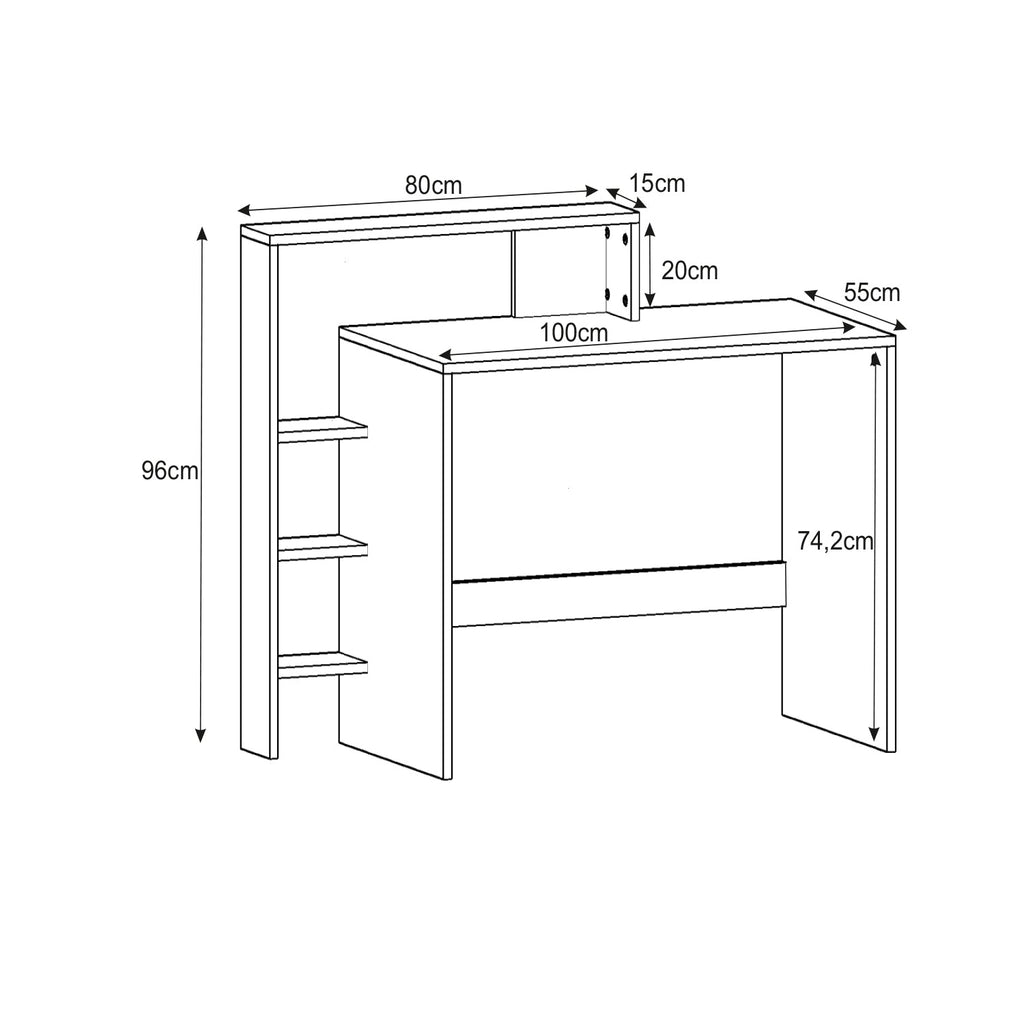 80cm
15cm
20cm
55cm
100cm
96cm
74,2cm