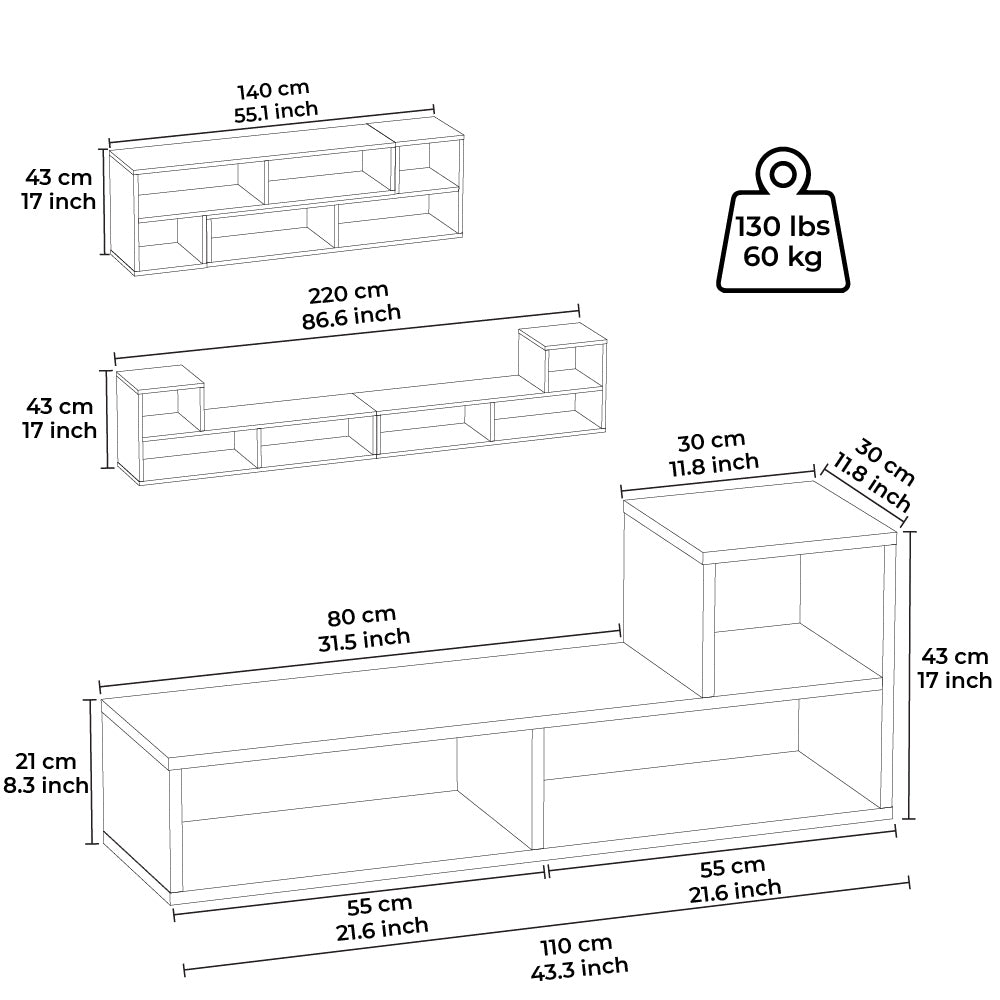 140 cm
55.1 inch

43 cm
17 inch

130 lbs
60 kg

220 cm
86.6 inch

43 cm
17 inch

30 cm
11.8 inch

30 cm
11.8 inch

80 cm
31.5 inch

43 cm
17 inch

21 cm
8.3 inch

55 cm
21.6 inch

55 cm
21.6 inch

110 cm
43.3 inch